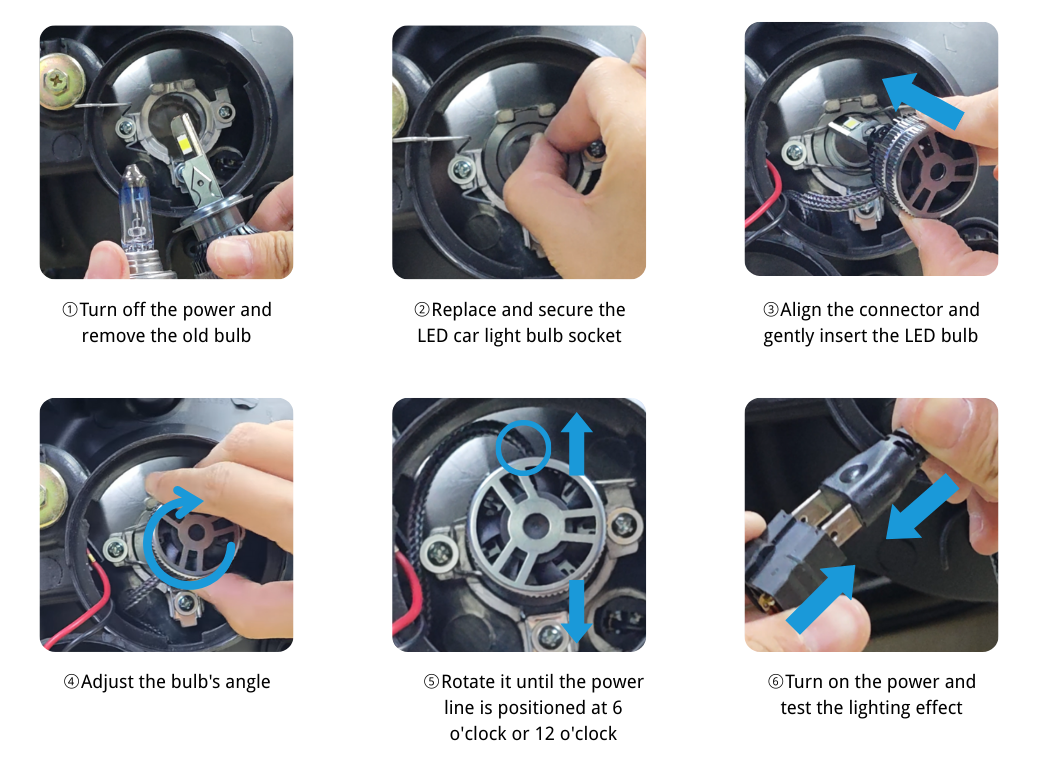 ①Turn off the power and remove the old bulb

②Replace and secure the LED car light bulb socket

③Align the connector and gently insert the LED bulb

④Adjust the bulb's angle

⑤Rotate it until the power line is positioned at 6 o'clock or 12 o'clock

⑥Turn on the power and test the lighting effect